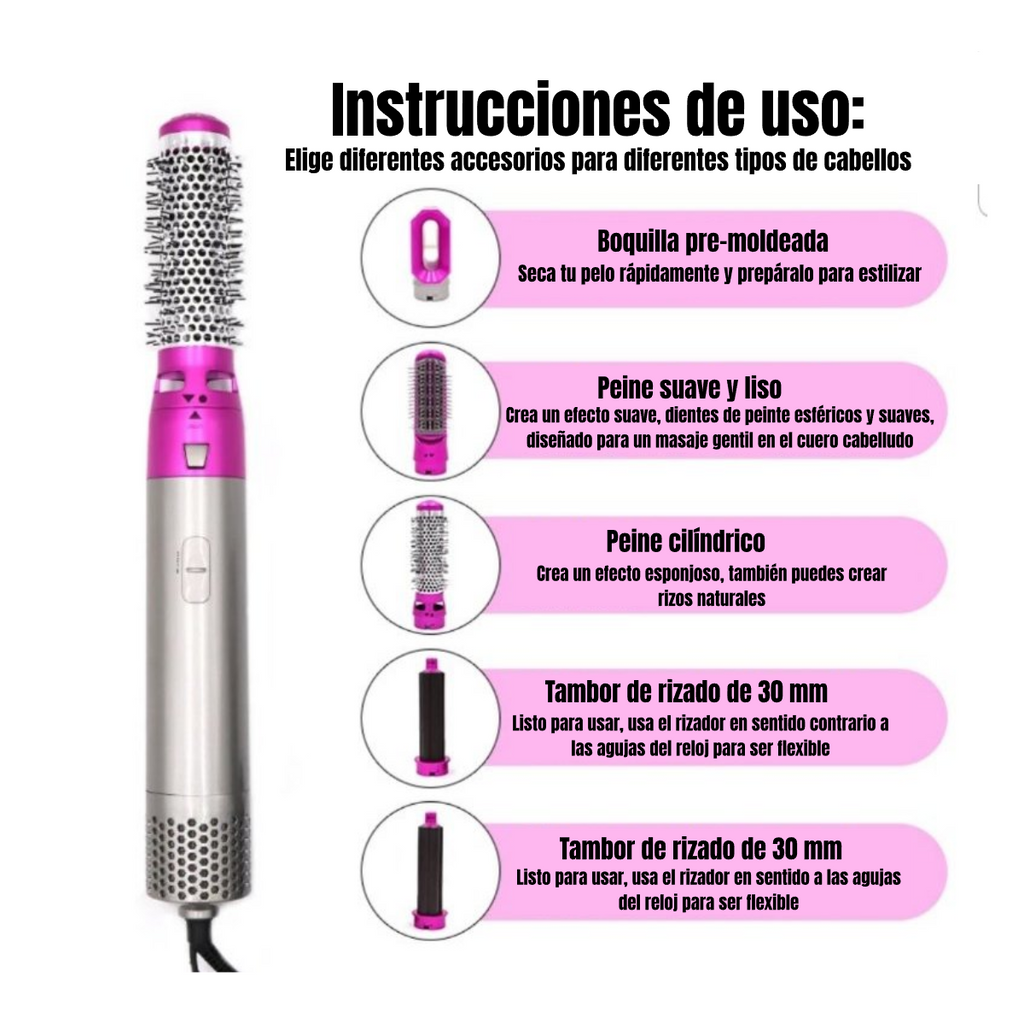 Instrucciones de uso:
Elige diferentes accesorios para diferentes tipos de cabellos

Boquilla pre-moldeada
Seca tu pelo rápidamente y prepáralo para estilizar

Peine suave y liso
Crea un efecto suave, dientes de peinte esféricos y suaves, diseñado para un masaje gentil en el cuero cabelludo

Peine cilíndrico
Crea un efecto esponjoso, también puedes crear rizos naturales

Tambor de rizado de 30 mm
Listo para usar, usa el rizador en sentido contrario a las agujas del reloj para ser flexible

Tambor de rizado de 30 mm
Listo para usar, usa el rizador en sentido a las agujas del reloj para ser flexible