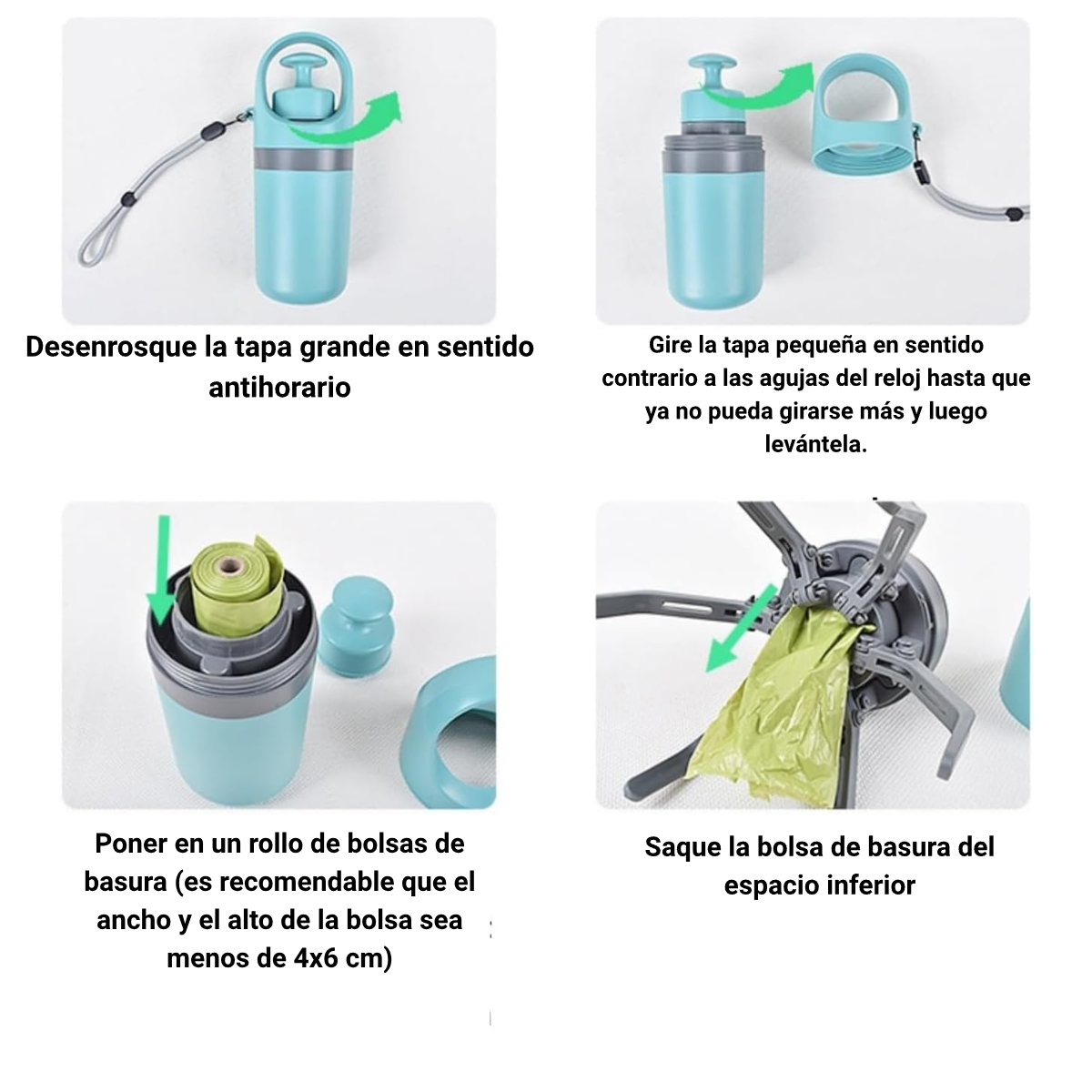 Desenrosque la tapa grande en sentido antihorario

Gire la tapa pequeña en sentido contrario a las agujas del reloj hasta que ya no pueda girarse más y luego levántela.

Poner en un rollo de bolsas de basura (es recomendable que el ancho y el alto de la bolsa sea menos de 4x6 cm)

Saque la bolsa de basura del espacio inferior