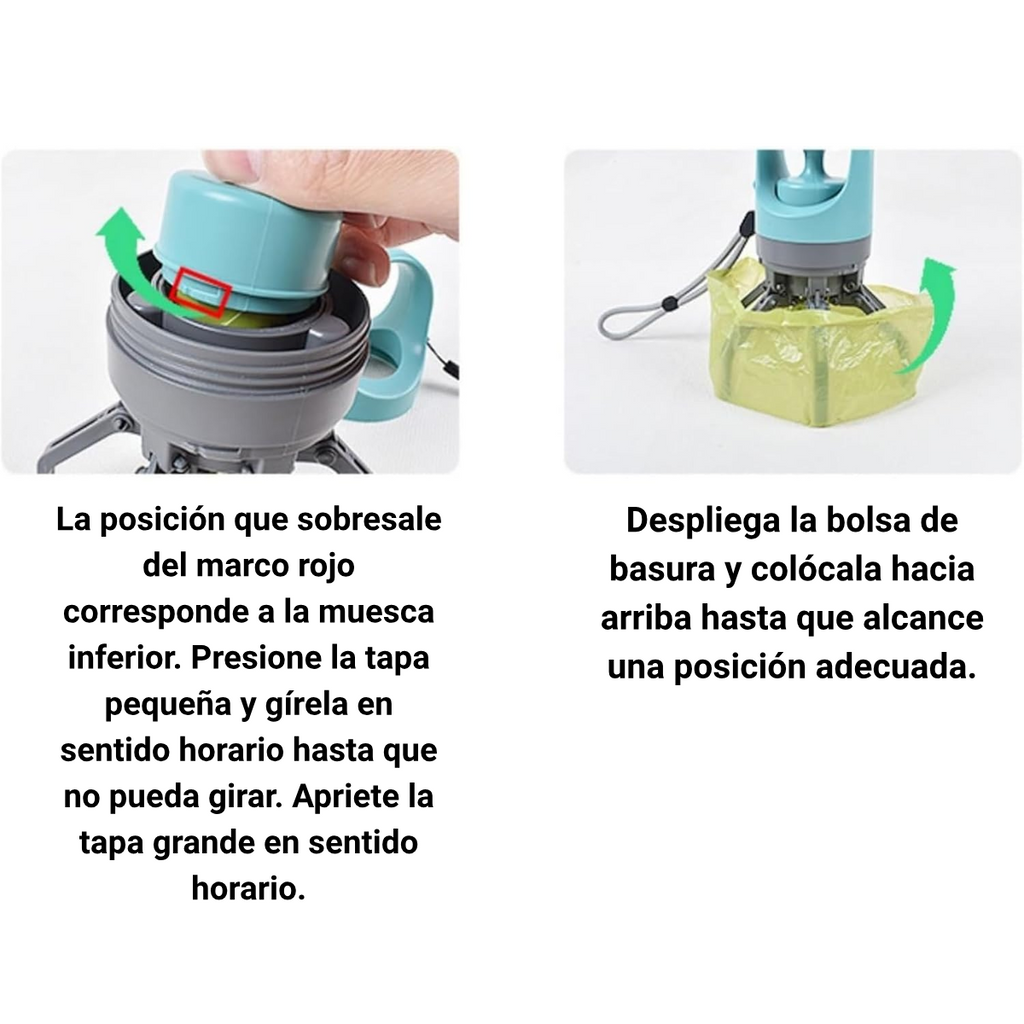 La posición que sobresale del marco rojo corresponde a la muesca inferior. Presione la tapa pequeña y gírela en sentido horario hasta que no pueda girar. Apriete la tapa grande en sentido horario.

Despliega la bolsa de basura y colócala hacia arriba hasta que alcance una posición adecuada.