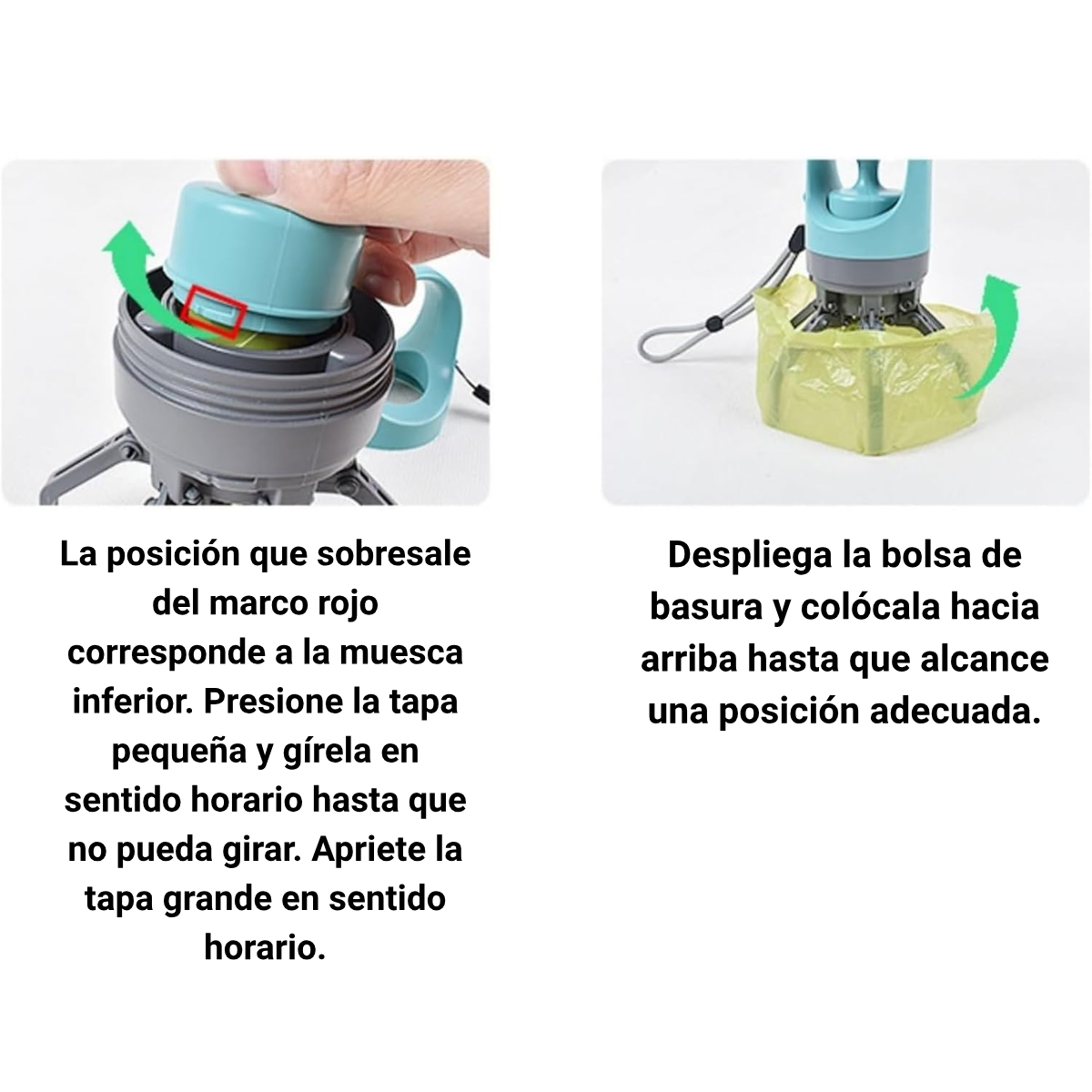 La posición que sobresale del marco rojo corresponde a la muesca inferior. Presione la tapa pequeña y gírela en sentido horario hasta que no pueda girar. Apriete la tapa grande en sentido horario.

Despliega la bolsa de basura y colócala hacia arriba hasta que alcance una posición adecuada.