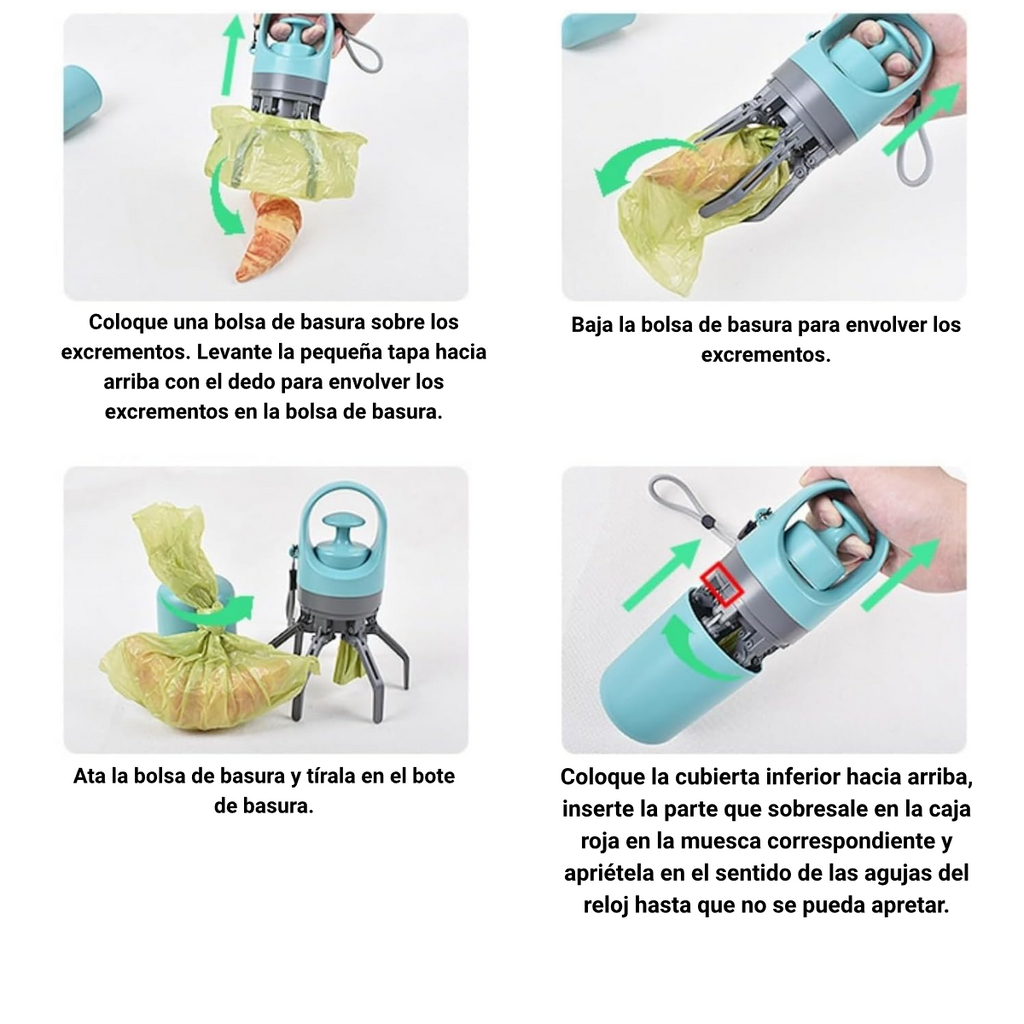 Coloque una bolsa de basura sobre los excrementos. Levante la pequeña tapa hacia arriba con el dedo para envolver los excrementos en la bolsa de basura.

Baja la bolsa de basura para envolver los excrementos.

Ata la bolsa de basura y tírala en el bote de basura.

Coloque la cubierta inferior hacia arriba, inserte la parte que sobresale en la caja roja en la muesca correspondiente y apriétela en el sentido de las agujas del reloj hasta que no se pueda apretar.